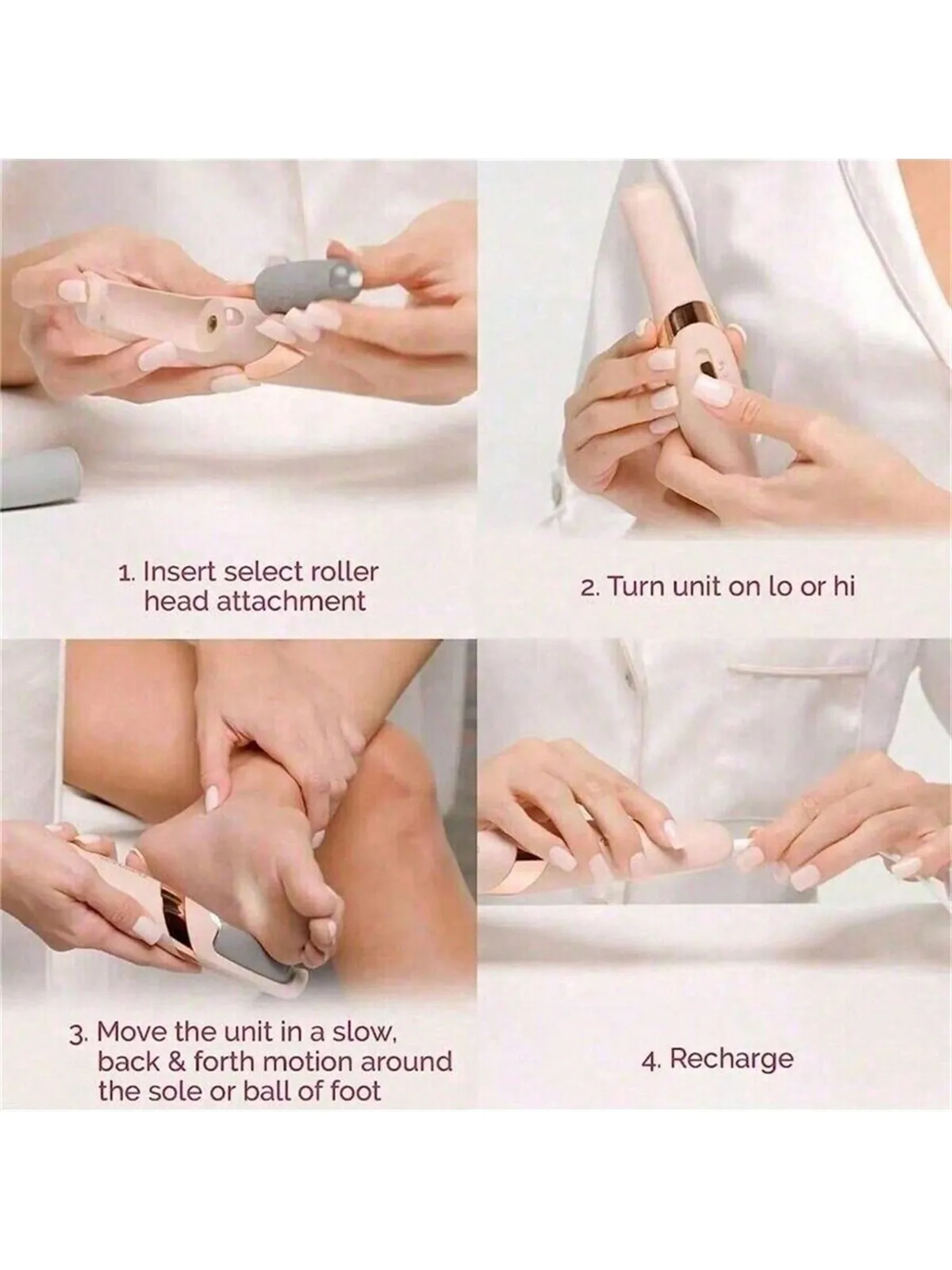 1. Insert select roller head attachment

2. Turn unit on lo or hi

3. Move the unit in a slow, back & forth motion around the sole or ball of foot

4. Recharge