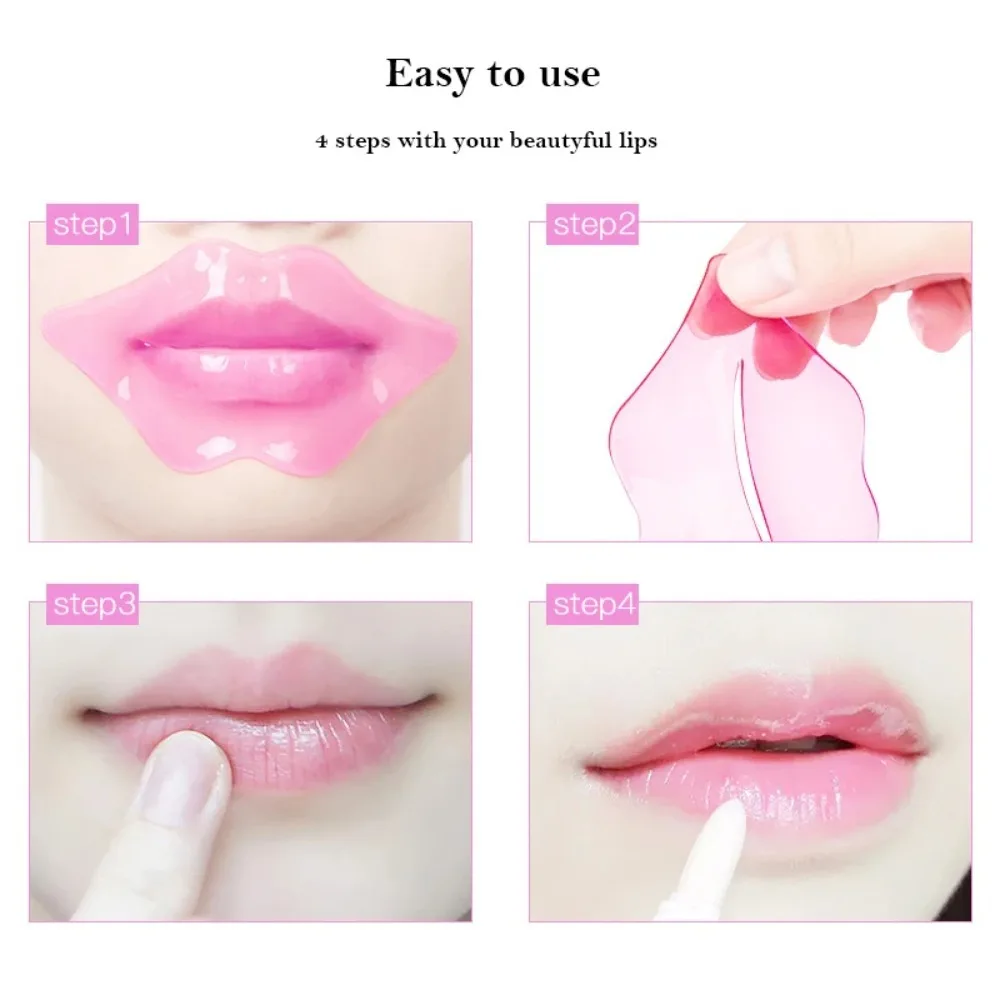 Easy to use

4 steps with your beautyful lips

step1

step2

step3

step4